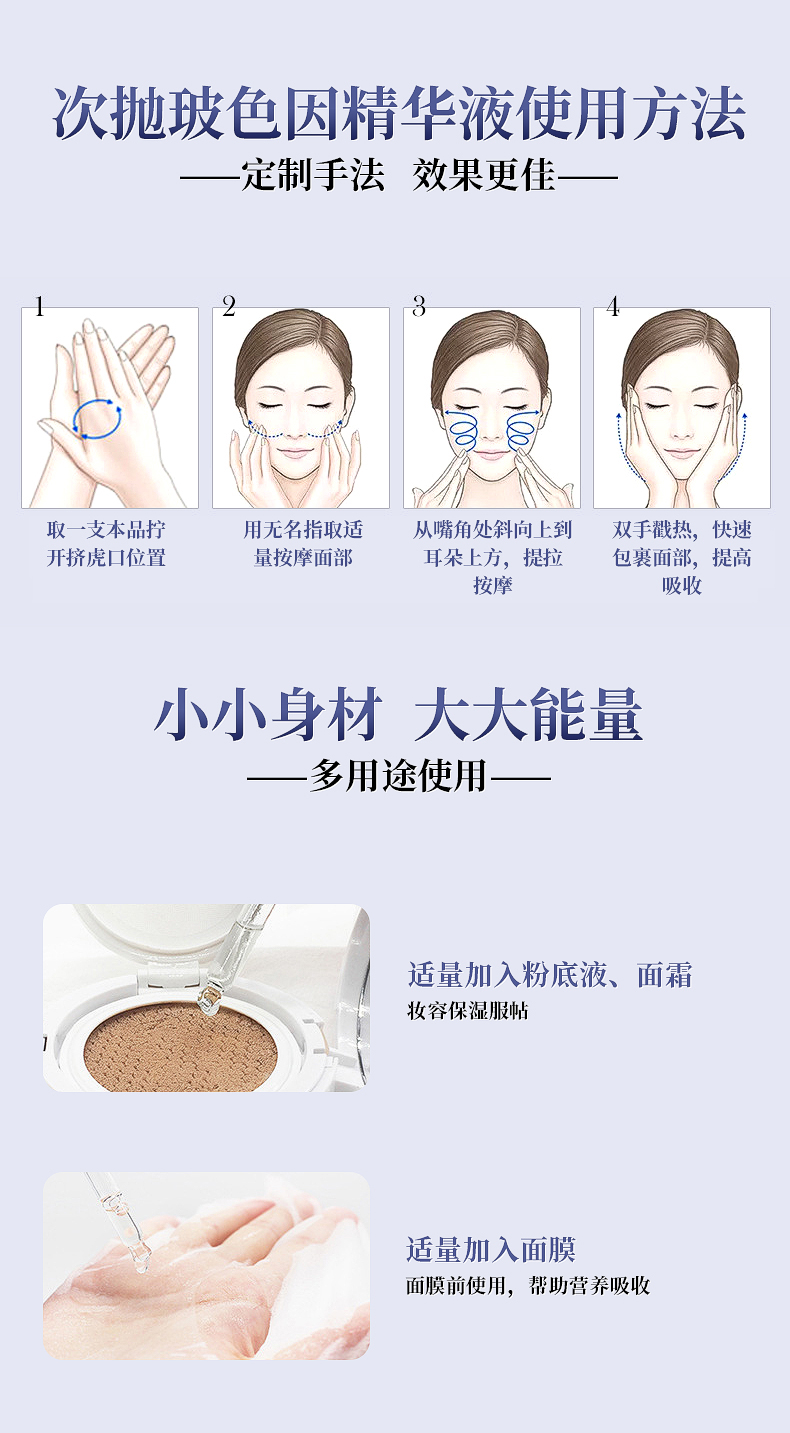 次抛玻色因精华液使用方法

——定制手法 效果更佳——

1

取一支本品拧开挤虎口位置

2

用无名指取适量按摩面部

3

从嘴角处斜向上到耳朵上方，提拉按摩

4

双手戳热，快速包裹面部，提高吸收

小小身材 大大能量

——多用途使用——

适量加入粉底液、面霜

妆容保湿服帖

适量加入面膜

面膜前使用，帮助营养吸收